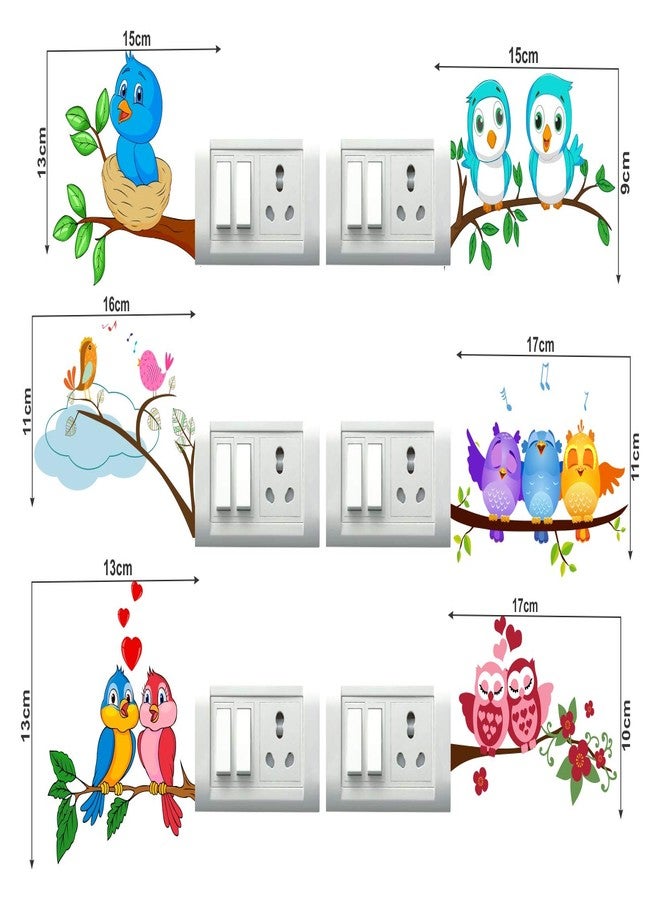 15cm
13cm
15cm
9cm
16cm
11cm
17cm
11cm
13cm
13cm
17cm
10cm